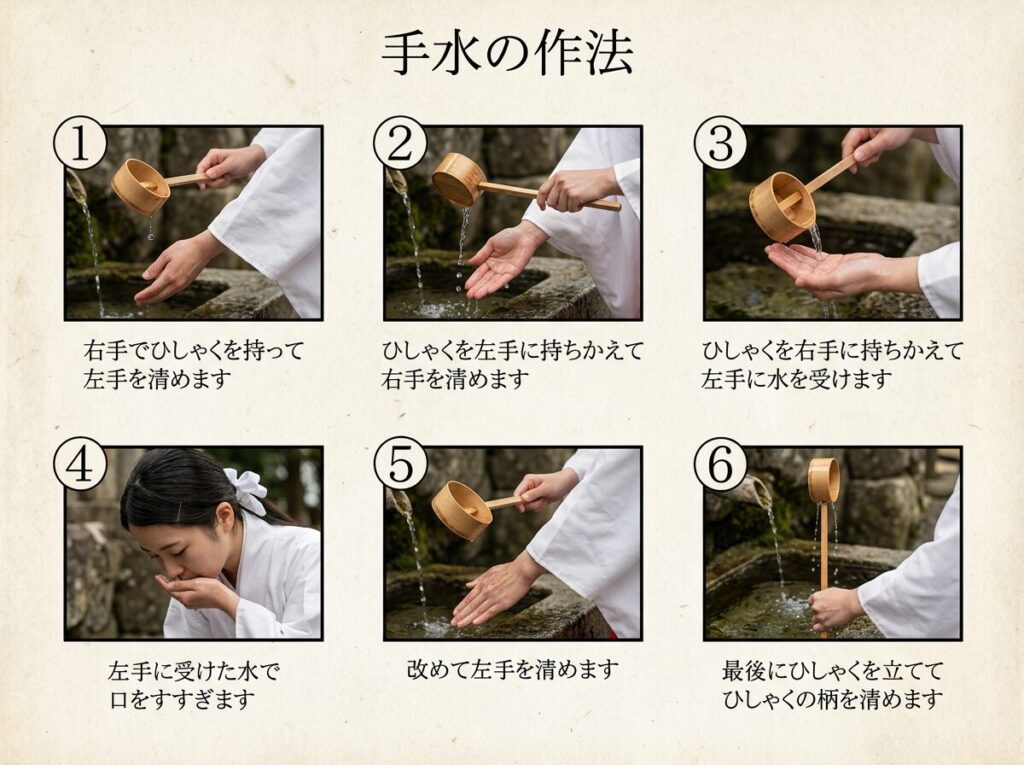 手水の作法

①

右手でひしゃくを持って
左手を清めます

②

ひしゃくを左手に持ちかえて
右手を清めます

③

ひしゃくを右手に持ちかえて
左手に水を受けます

④

左手に受けた水で
口をすすぎます

⑤

改めて左手を清めます

⑥

最後にひしゃくを立てて
ひしゃくの柄を清めます